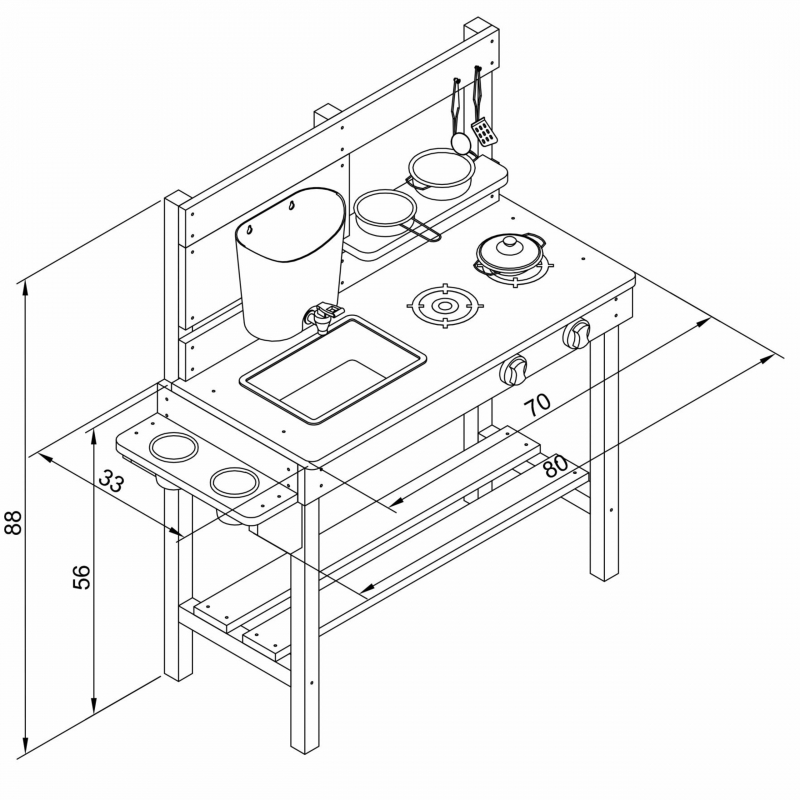 88
56
33
70
80