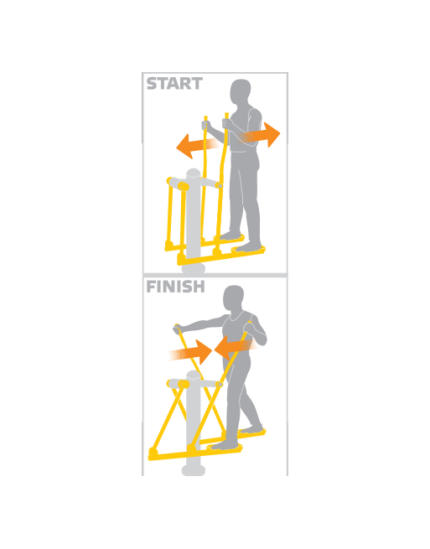 START

FINISH