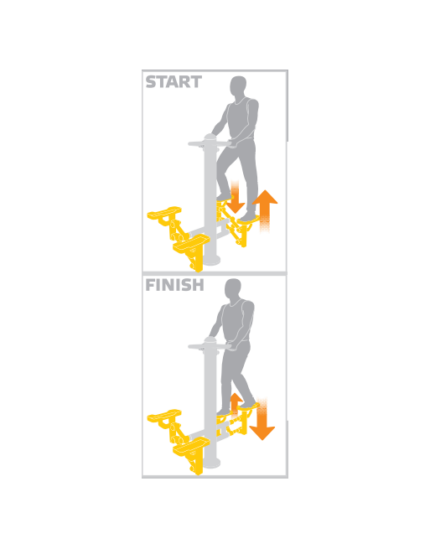 START

FINISH